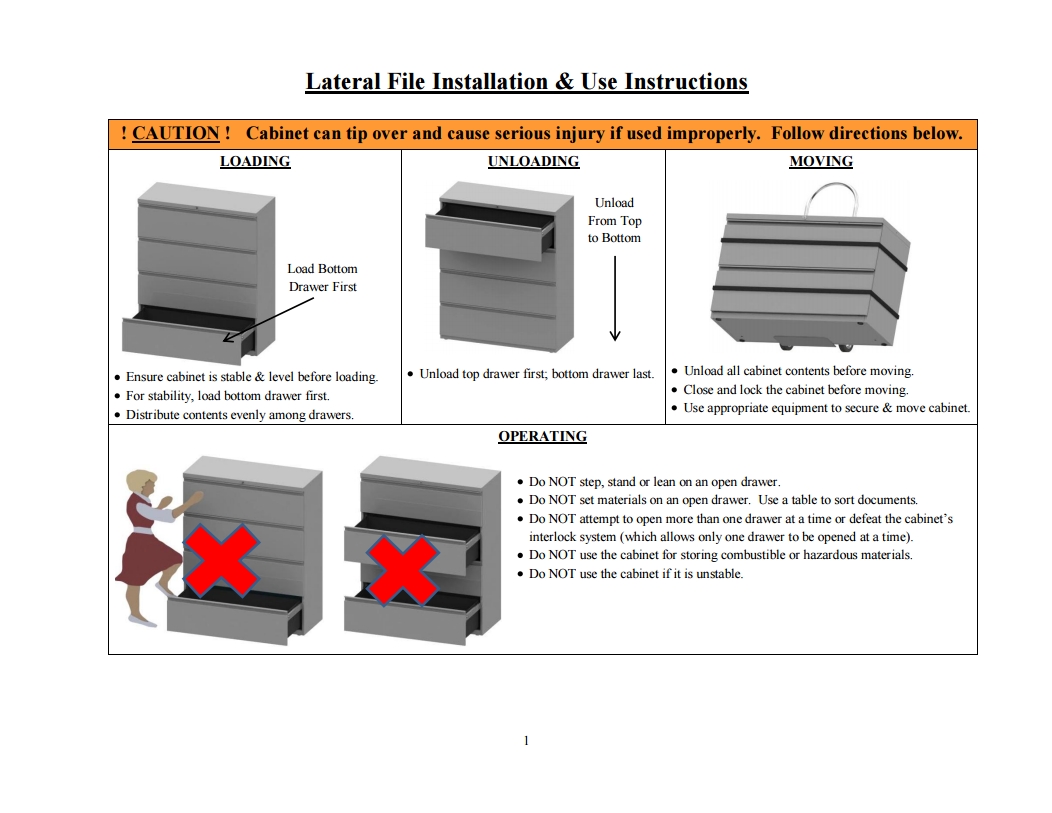 Lateral File Installation & Use Instructions

! CAUTION ! Cabinet can tip over and cause serious injury if used improperly. Follow directions below.

LOADING

Load Bottom Drawer First

• Ensure cabinet is stable & level before loading.
• For stability, load bottom drawer first.
• Distribute contents evenly among drawers.

UNLOADING

Unload From Top to Bottom

• Unload top drawer first; bottom drawer last.

MOVING

• Unload all cabinet contents before moving.
• Close and lock the cabinet before moving.
• Use appropriate equipment to secure & move cabinet.

OPERATING

• Do NOT step, stand or lean on an open drawer.
• Do NOT set materials on an open drawer. Use a table to sort documents.
• Do NOT attempt to open more than one drawer at a time or defeat the cabinet's interlock system (which allows only one drawer to be opened at a time).
• Do NOT use the cabinet for storing combustible or hazardous materials.
• Do NOT use the cabinet if it is unstable.

1